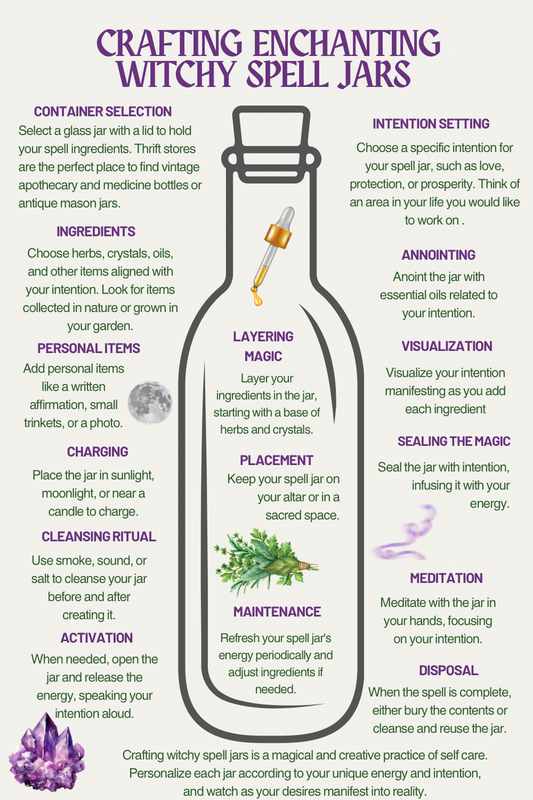 CRAFTING ENCHANTING WITCHY SPELL JARS

CONTAINER SELECTION
Select a glass jar with a lid to hold your spell ingredients. Thrift stores are the perfect place to find vintage apothecary and medicine bottles or antique mason jars.

INGREDIENTS
Choose herbs, crystals, oils, and other items aligned with your intention. Look for items collected in nature or grown in your garden.

PERSONAL ITEMS
Add personal items like a written affirmation, small trinkets, or a photo.

CHARGING
Place the jar in sunlight, moonlight, or near a candle to charge.

CLEANSING RITUAL
Use smoke, sound, or salt to cleanse your jar before and after creating it.

ACTIVATION
When needed, open the jar and release the energy, speaking your intention aloud.

LAYERING MAGIC
Layer your ingredients in the jar, starting with a base of herbs and crystals.

PLACEMENT
Keep your spell jar on your altar or in a sacred space.

MAINTENANCE
Refresh your spell jar's energy periodically and adjust ingredients if needed.

INTENTION SETTING
Choose a specific intention for your spell jar, such as love, protection, or prosperity. Think of an area in your life you would like to work on .

ANNOINTING
Anoint the jar with essential oils related to your intention.

VISUALIZATION
Visualize your intention manifesting as you add each ingredient

SEALING THE MAGIC
Seal the jar with intention, infusing it with your energy.

MEDITATION
Meditate with the jar in your hands, focusing on your intention.

DISPOSAL
When the spell is complete, either bury the contents or cleanse and reuse the jar.

Crafting witchy spell jars is a magical and creative practice of self care. Personalize each jar according to your unique energy and intention, and watch as your desires manifest into reality.