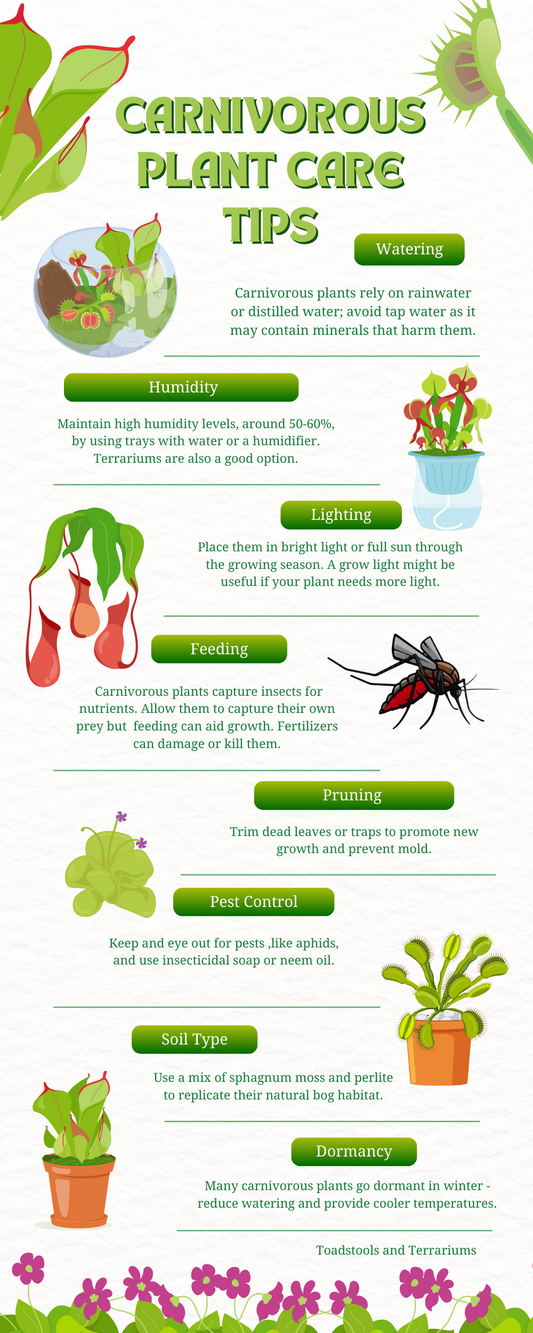 CARNIVOROUS PLANT CARE TIPS

Watering

Carnivorous plants rely on rainwater or distilled water; avoid tap water as it may contain minerals that harm them.

Humidity

Maintain high humidity levels, around 50-60%, by using trays with water or a humidifier. Terrariums are also a good option.

Lighting

Place them in bright light or full sun through the growing season. A grow light might be useful if your plant needs more light.

Feeding

Carnivorous plants capture insects for nutrients. Allow them to capture their own prey but feeding can aid growth. Fertilizers can damage or kill them.

Pruning

Trim dead leaves or traps to promote new growth and prevent mold.

Pest Control

Keep and eye out for pests ,like aphids, and use insecticidal soap or neem oil.

Soil Type

Use a mix of sphagnum moss and perlite to replicate their natural bog habitat.

Dormancy

Many carnivorous plants go dormant in winter - reduce watering and provide cooler temperatures.

Toadstools and Terrariums